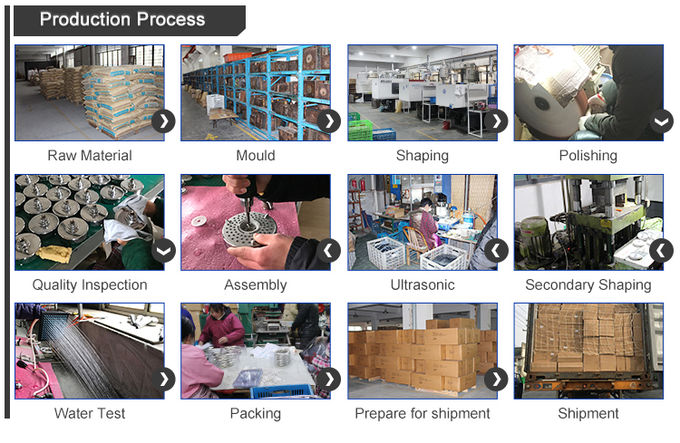 Production Process

Raw Material

Mould

Shaping

Polishing

Quality Inspection

Assembly

Ultrasonic

Secondary Shaping

Water Test

Packing

Prepare for shipment

Shipment